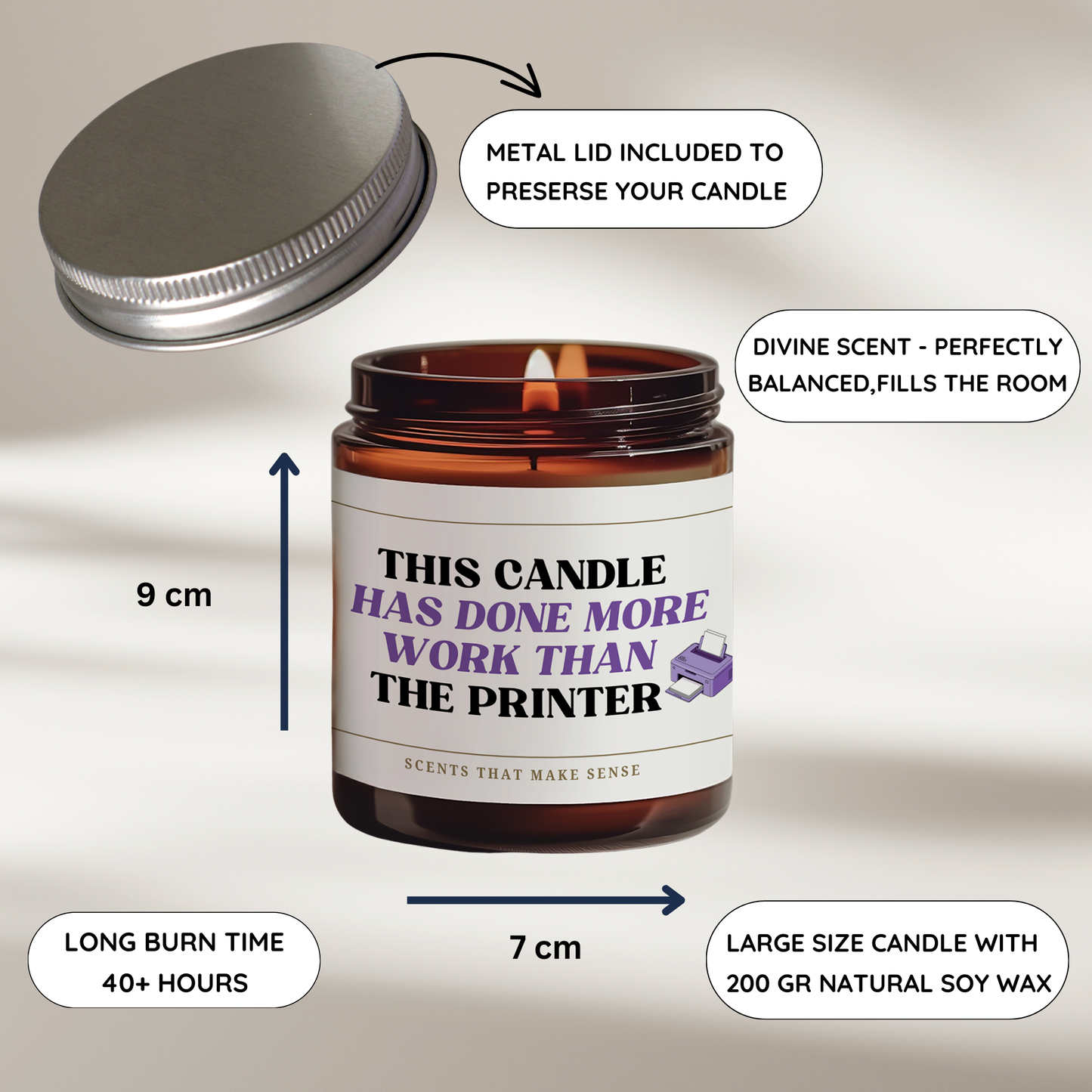 METAL LID INCLUDED TO PRESERSE YOUR CANDLE

DIVINE SCENT - PERFECTLY BALANCED,FILLS THE ROOM

9 cm

THIS CANDLE HAS DONE MORE WORK THAN THE PRINTER

SCENTS THAT MAKE SENSE

LONG BURN TIME 40+ HOURS

7 cm

LARGE SIZE CANDLE WITH 200 GR NATURAL SOY WAX