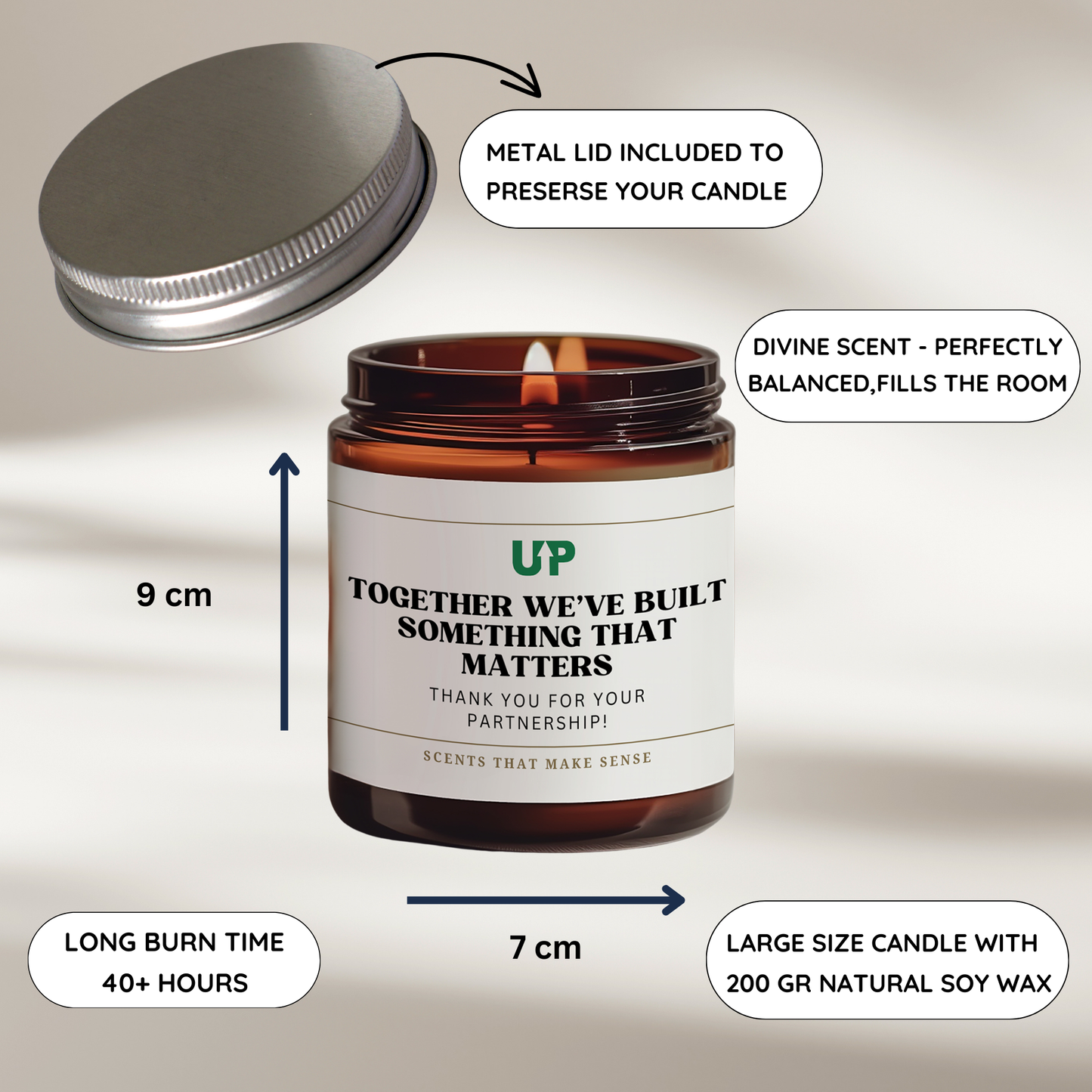 METAL LID INCLUDED TO PRESERSE YOUR CANDLE

DIVINE SCENT - PERFECTLY BALANCED,FILLS THE ROOM

9 cm

UP

TOGETHER WE'VE BUILT SOMETHING THAT MATTERS

THANK YOU FOR YOUR PARTNERSHIP!

SCENTS THAT MAKE SENSE

LONG BURN TIME 40+ HOURS

7 cm

LARGE SIZE CANDLE WITH 200 GR NATURAL SOY WAX